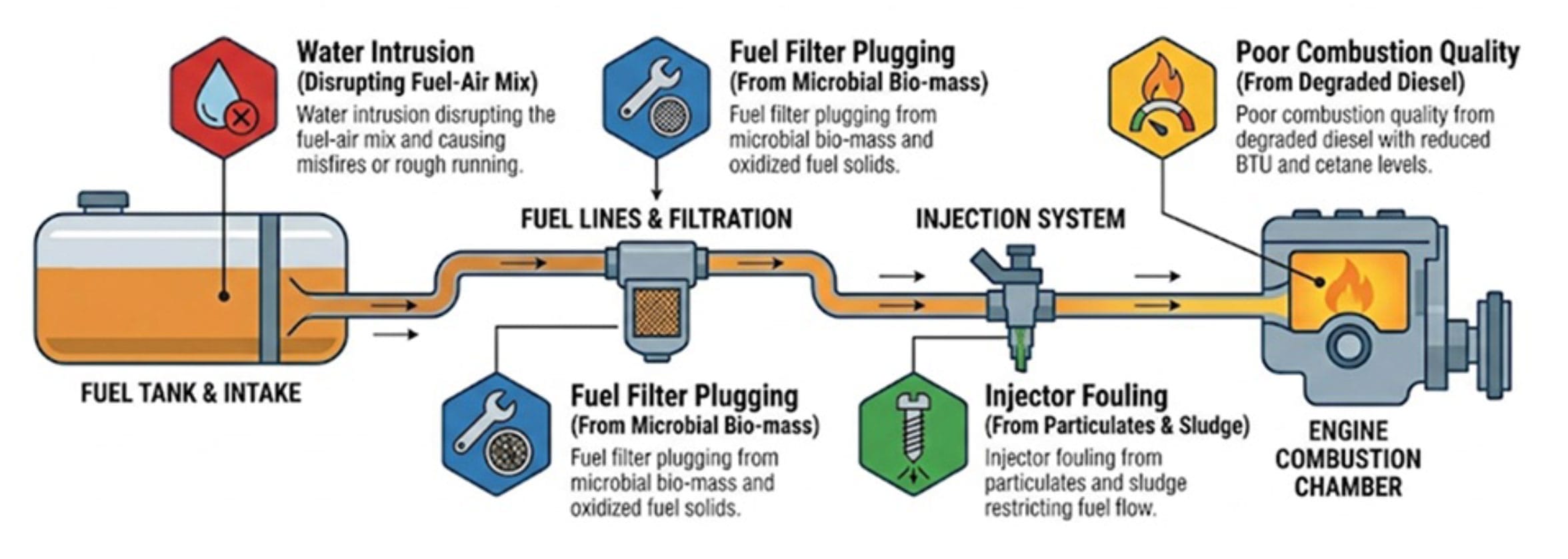 Water Intrusion
(Disrupting Fuel-Air Mix)
Water intrusion disrupting the fuel-air mix and causing misfires or rough running.

Fuel Filter Plugging
(From Microbial Bio-mass)
Fuel filter plugging from microbial bio-mass and oxidized fuel solids.

Poor Combustion Quality
(From Degraded Diesel)
Poor combustion quality from degraded diesel with reduced BTU and cetane levels.

FUEL LINES & FILTRATION

INJECTION SYSTEM

FUEL TANK & INTAKE

Fuel Filter Plugging
(From Microbial Bio-mass)
Fuel filter plugging from microbial bio-mass and oxidized fuel solids.

Injector Fouling
(From Particulates & Sludge)
Injector fouling from particulates and sludge restricting fuel flow.

ENGINE COMBUSTION CHAMBER